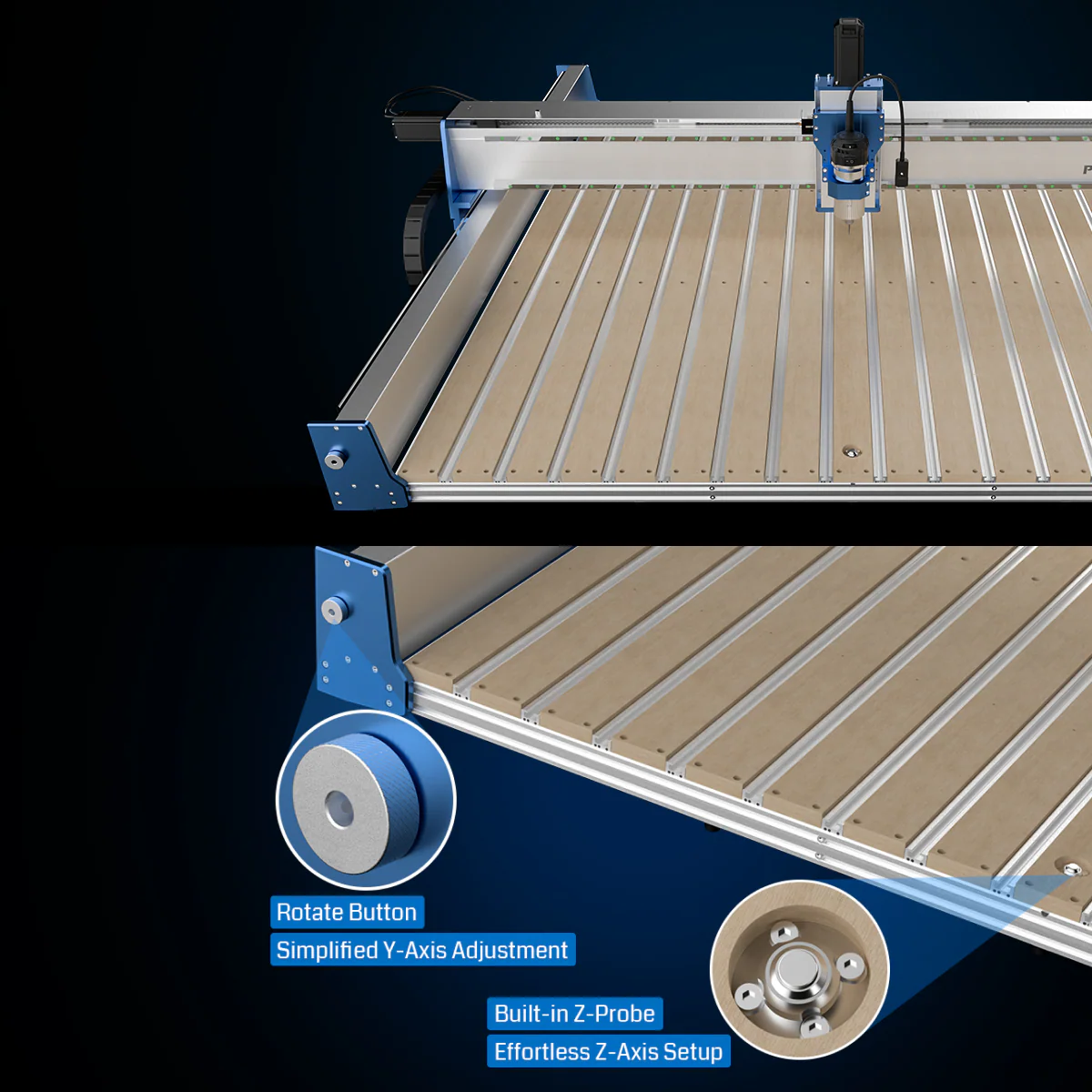 Rotate Button
Simplified Y-Axis Adjustment

Built-in Z-Probe
Effortless Z-Axis Setup